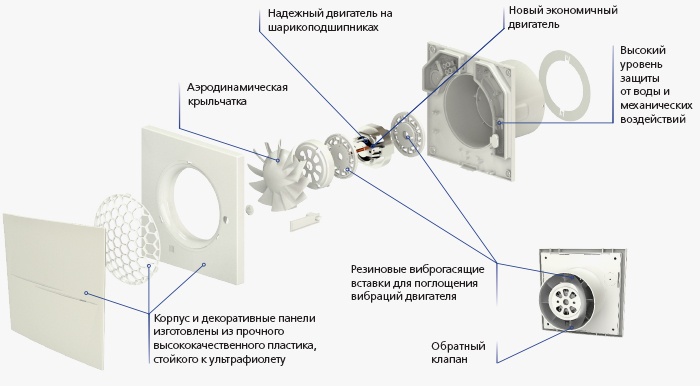 Надежный двигатель на шарикоподшипниках

Новый экономичный двигатель

Высокий уровень защиты от воды и механических воздействий

Аэродинамическая крыльчатка

Резиновые виброгасящие вставки для поглощения вибраций двигателя

Корпус и декоративные панели изготовлены из прочного высококачественного пластика, стойкого к ультрафиолету

Обратный клапан