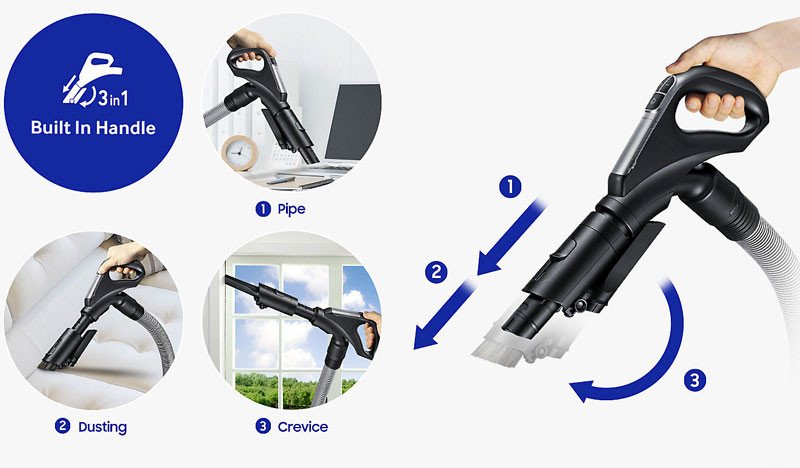 3in1
Built In Handle

1 Pipe

2 Dusting

3 Crevice

1

2

3