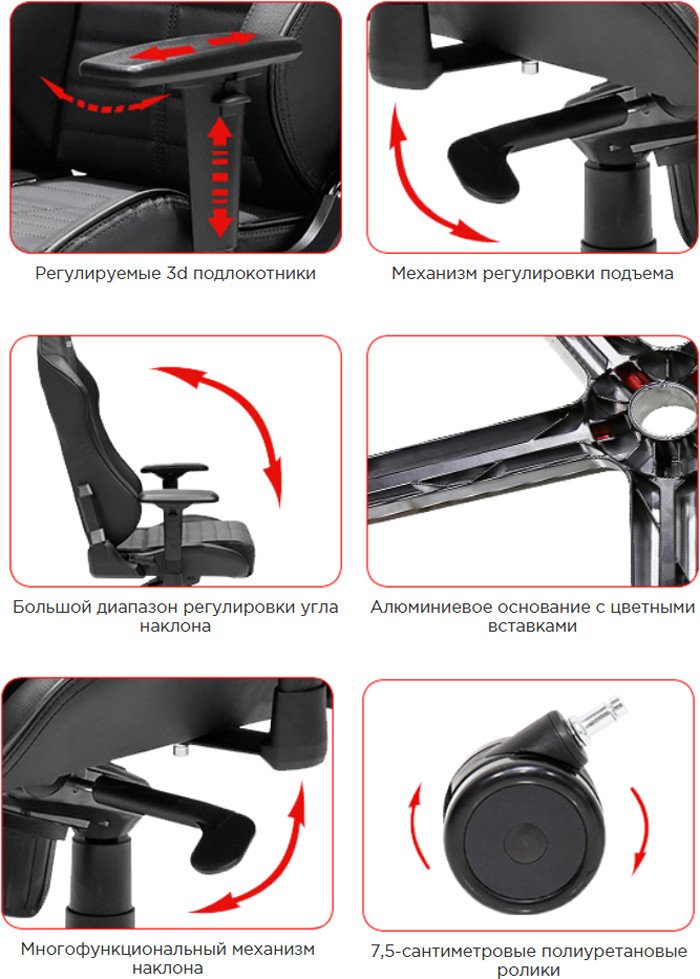 Регулируемые 3d подлокотники

Механизм регулировки подъема

Большой диапазон регулировки угла наклона

Алюминиевое основание с цветными вставками

Многофункциональный механизм наклона

7,5-сантиметровые полиуретановые ролики