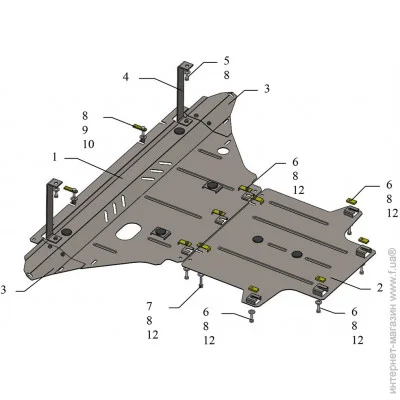 5
8

4

3

8
9
10

1

6
8
12

6
8
12

3

2

7
8
12

6
8
12

6
8
12

интернет-магазин www.f.ua®