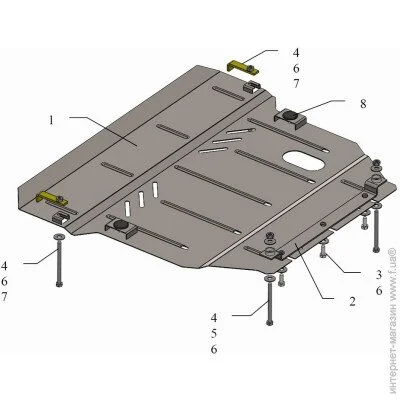 4
6
7

8

1

4
6
7

3
6

2

4
5
6

интернет-магазин www.f.ua®