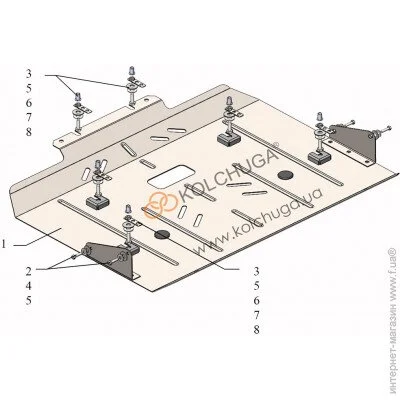 3
5
6
7
8

KOLCHUGA®
www.kolchuga.ua

1

2
4
5

3
5
6
7
8

интернет-магазин www.f.ua®