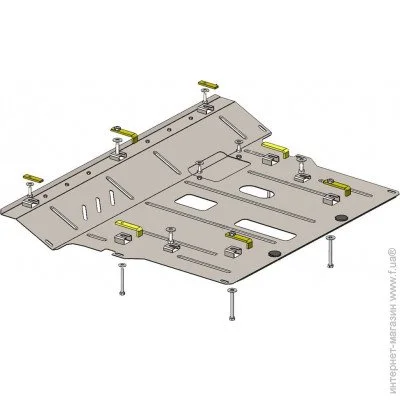 интернет-магазин www.f.ua®