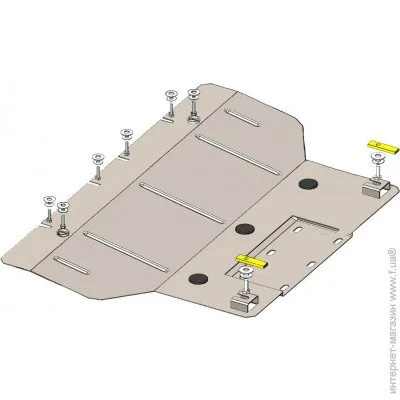 интернет-магазин www.f.ua®