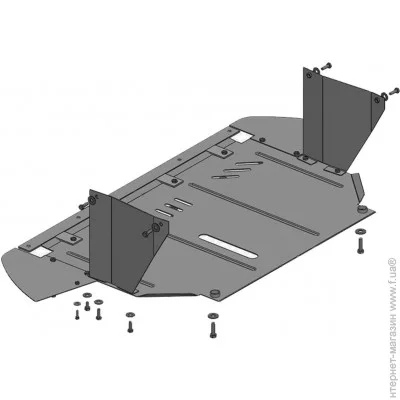 нтернет-магазин www.f.ua®