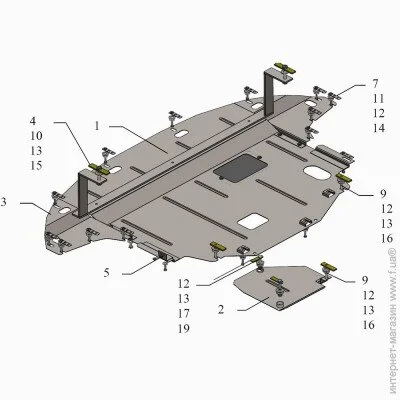 7
11
12
14

4
10
13
15

1

3

9
12
13
16

5

12
13
17
19

2

9
12
13
16

интернет-магазин www.f.ua®