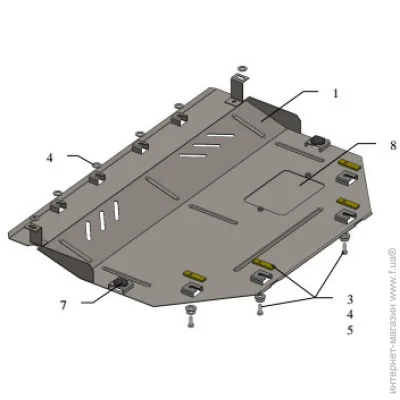 1
8
4
7
3
4
5
интернет-магазин www.f.ua®