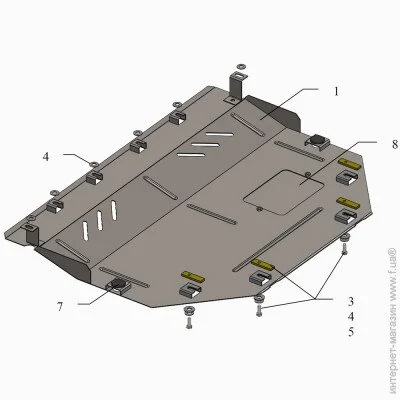 1

8

4

7

3
4
5

интернет-магазин www.f.ua®