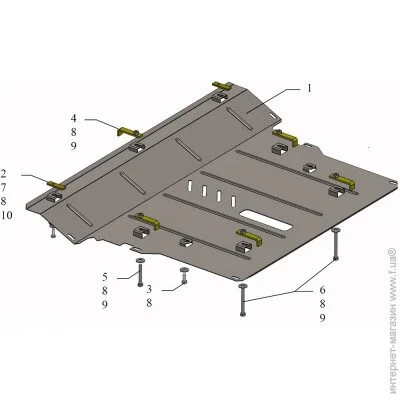 1

4
8
9

2
7
8
10

5
8
9

3
8

6
8
9

интернет-магазин www.f.ua®