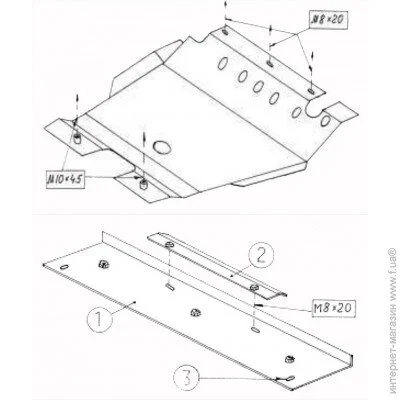 M8×20

M10×45

2

M8×20

1

3

интернет-магазин www.f.ua®