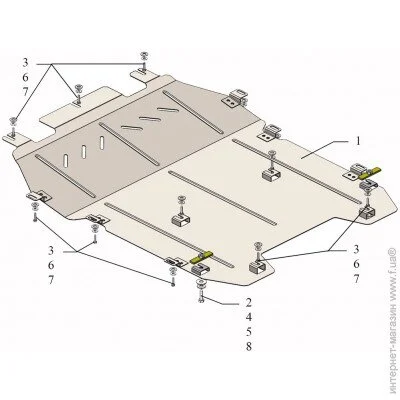 3
6
7

1

3
6
7

3
6
7

2
4
5
8

интернет-магазин www.f.ua®