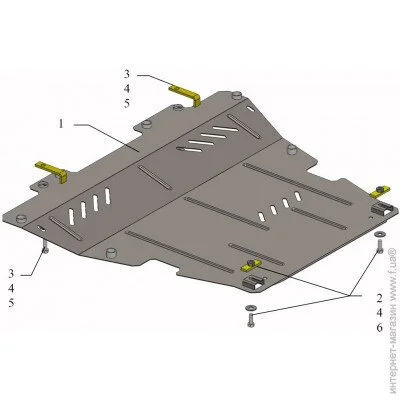 3
4
5

1

3
4
5

2
4
6

интернет-магазин www.f.ua®