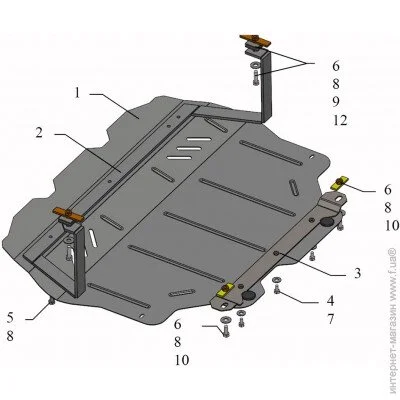 6
8
9
12

1

2

6
8
10

3

4
7

5
8

6
8
10

интернет-магазин www.f.ua®