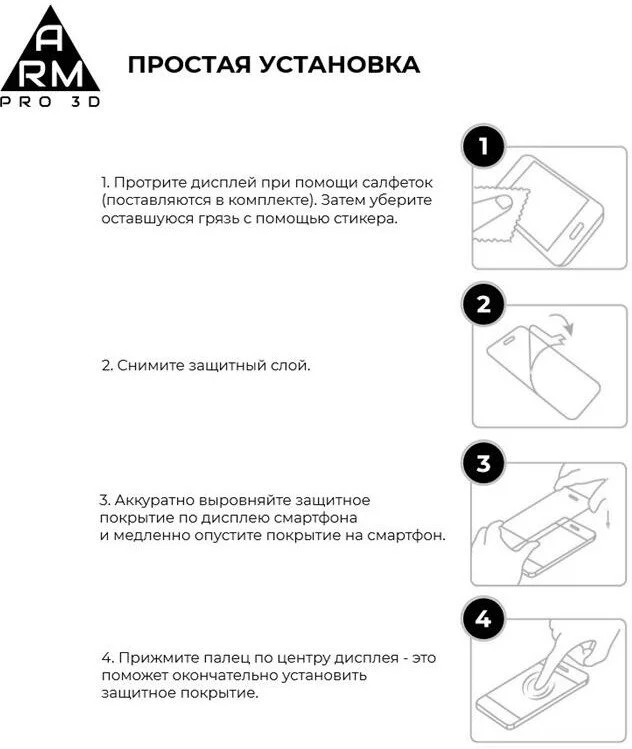 A
RM
PRO 3D

ПРОСТАЯ УСТАНОВКА

1

1. Протрите дисплей при помощи салфеток (поставляются в комплекте). Затем уберите оставшуюся грязь с помощью стикера.

2

2. Снимите защитный слой.

3

3. Аккуратно выровняйте защитное покрытие по дисплею смартфона и медленно опустите покрытие на смартфон.

4

4. Прижмите палец по центру дисплея - это поможет окончательно установить защитное покрытие.