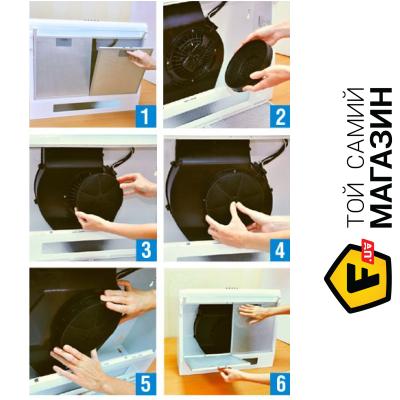 1
2
3
4
5
6
ТОЙ САМИЙ
МАГАЗИН
F
.ua